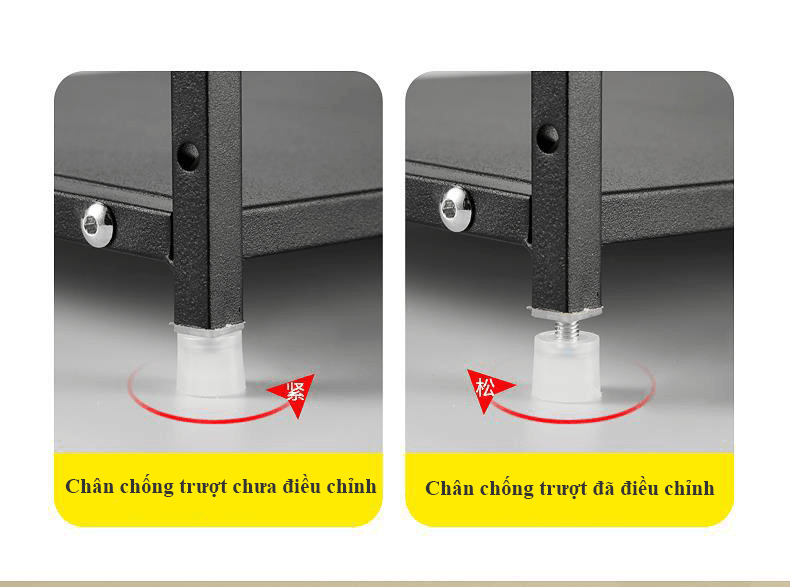 紧

Chân chống trượt chưa điều chỉnh

松

Chân chống trượt đã điều chỉnh